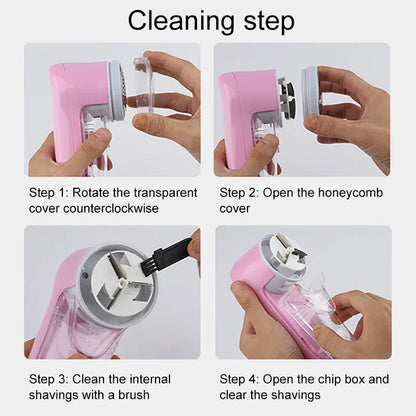 Cleaning step

Step 1: Rotate the transparent cover counterclockwise

Step 2: Open the honeycomb cover

Step 3: Clean the internal shavings with a brush

Step 4: Open the chip box and clear the shavings